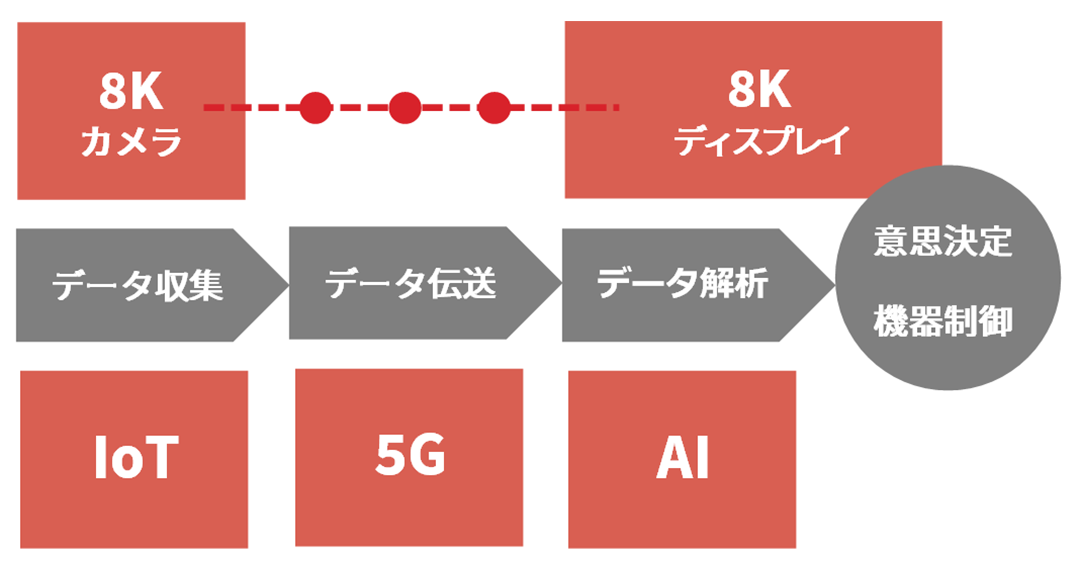 8K
カメラ

8K
ディスプレイ

データ収集

データ伝送

データ解析

意思決定
機器制御

IoT

5G

AI